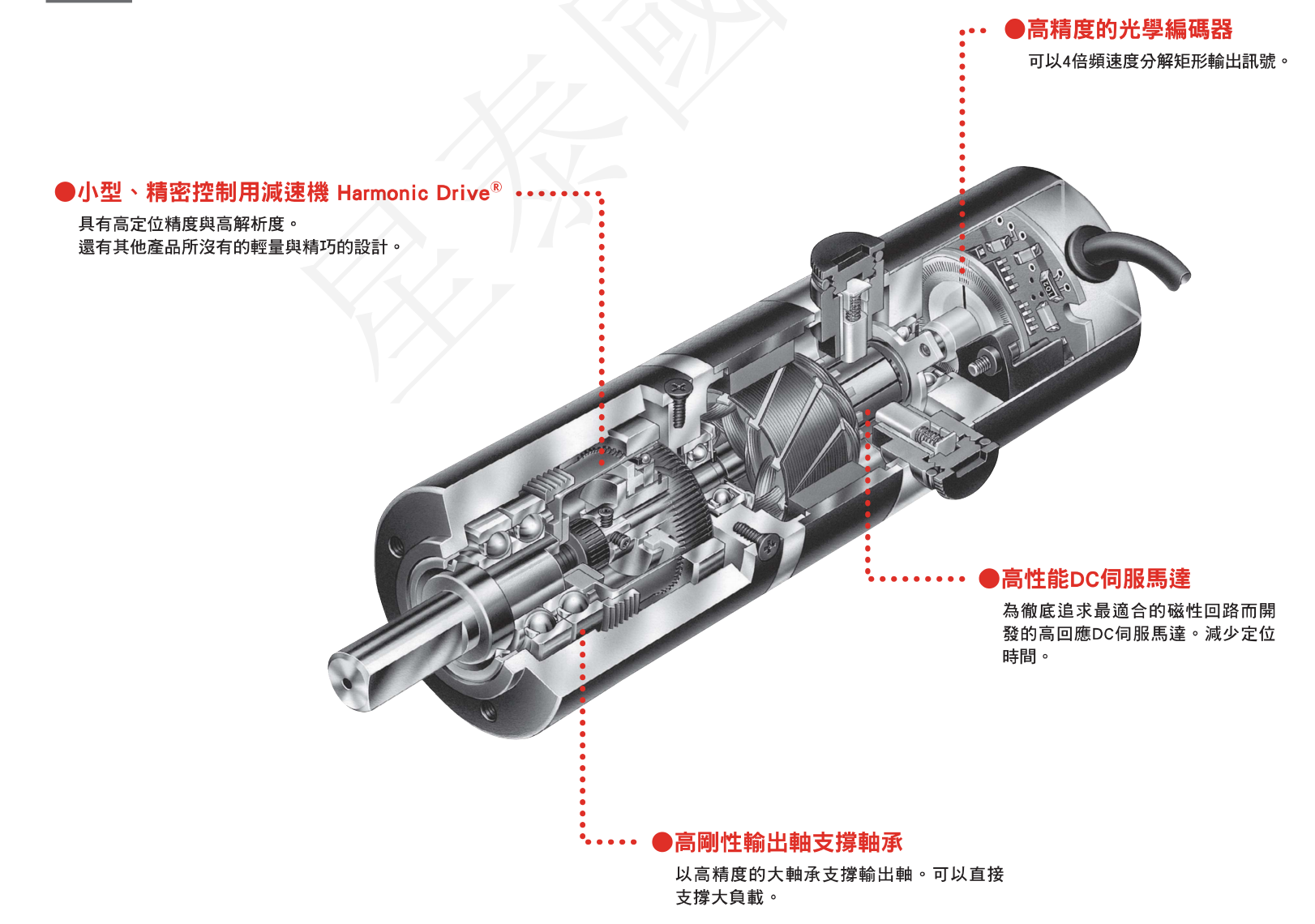 ●高精度的光學編碼器
可以4倍頻速度分解矩形輸出訊號。

●小型、精密控制用減速機 Harmonic Drive®
具有高定位精度與高解析度。
還有其他產品所沒有的輕量與精巧的設計。

●高性能DC伺服馬達
為徹底追求最適合的磁性回路而開發的高回應DC伺服馬達。減少定位時間。

●高剛性輸出軸支撐軸承
以高精度的大軸承支撐輸出軸。可以直接支撐大負載。